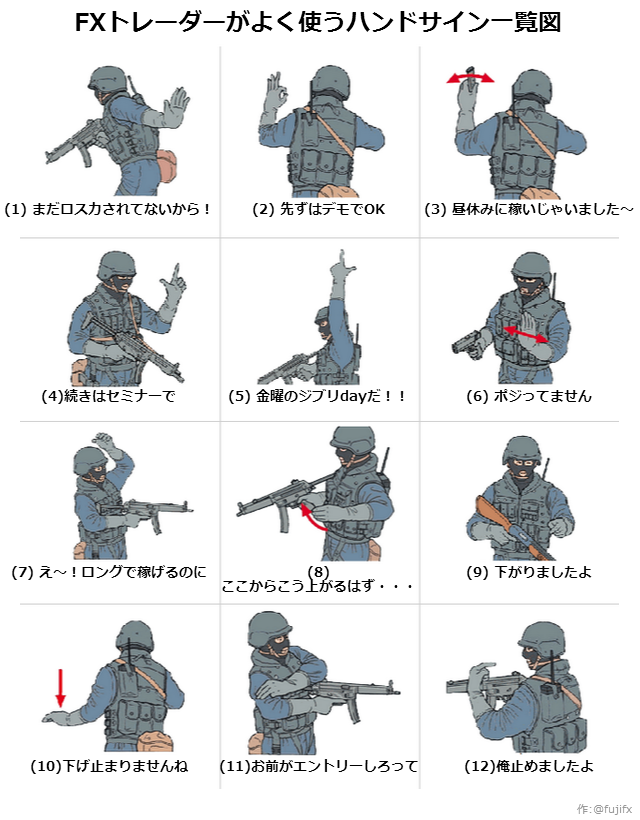 FXトレーダーがよく使うハンドサイン一覧図

(1) まだロスカされてないから！

(2) 先ずはデモでOK

(3) 昼休みに稼いじゃいました～

(4)続きはセミナーで

(5) 金曜のジブリdayだ！！

(6) ポジってません

(7) え～！ロングで稼げるのに

(8)
ここからこう上がるはず・・・

(9) 下がりましたよ

(10)下げ止まりませんね

(11)お前がエントリーしろって

(12)俺止めましたよ

作:@fujifx